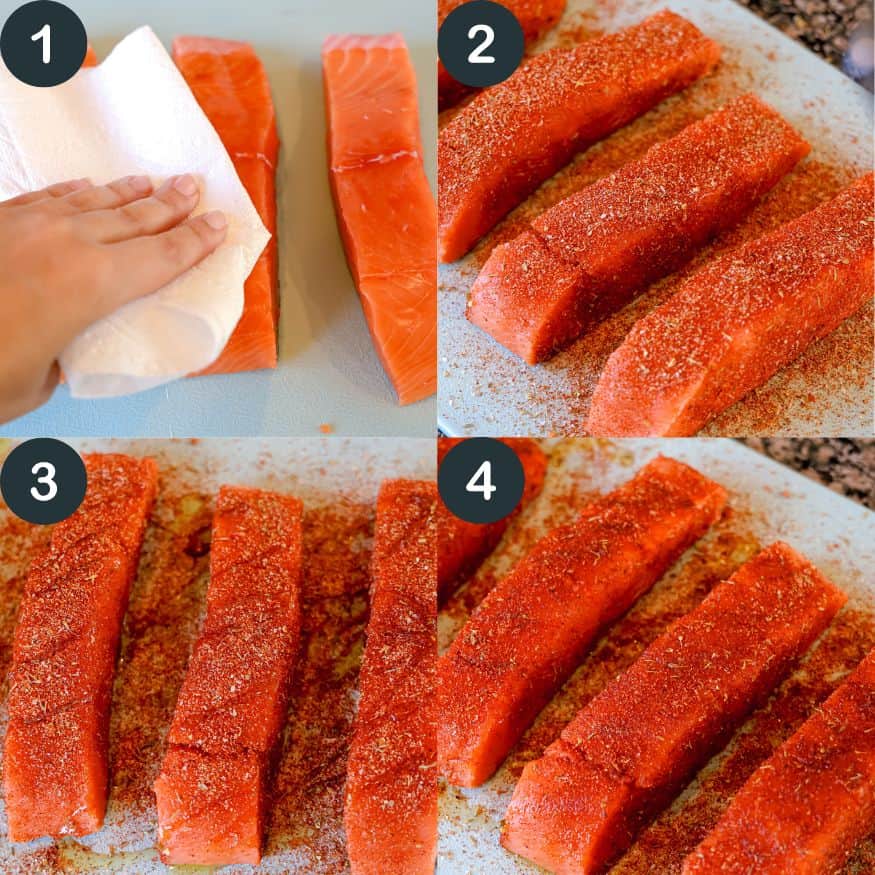 1
2
3
4